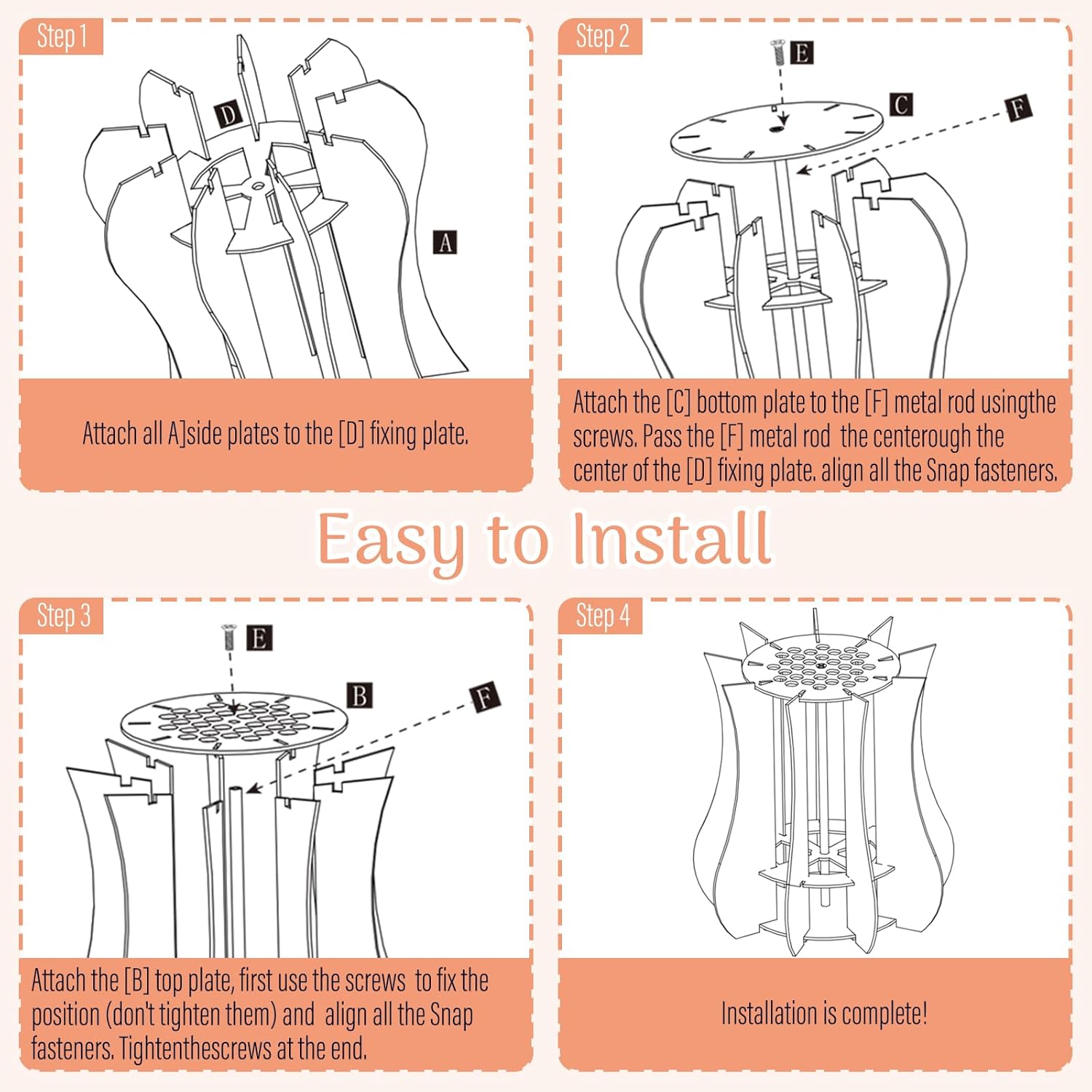 Step 1

D

A

Attach all A]side plates to the [D] fixing plate.

Step 2

E

C

F

Attach the [C] bottom plate to the [F] metal rod usingthe screws. Pass the [F] metal rod the centerough the center of the [D] fixing plate. align all the Snap fasteners.

Easy to Install

Step 3

E

B

F

Attach the [B] top plate, first use the screws to fix the position (don't tighten them) and align all the Snap fasteners. Tightenthescrews at the end.

Step 4

Installation is complete!