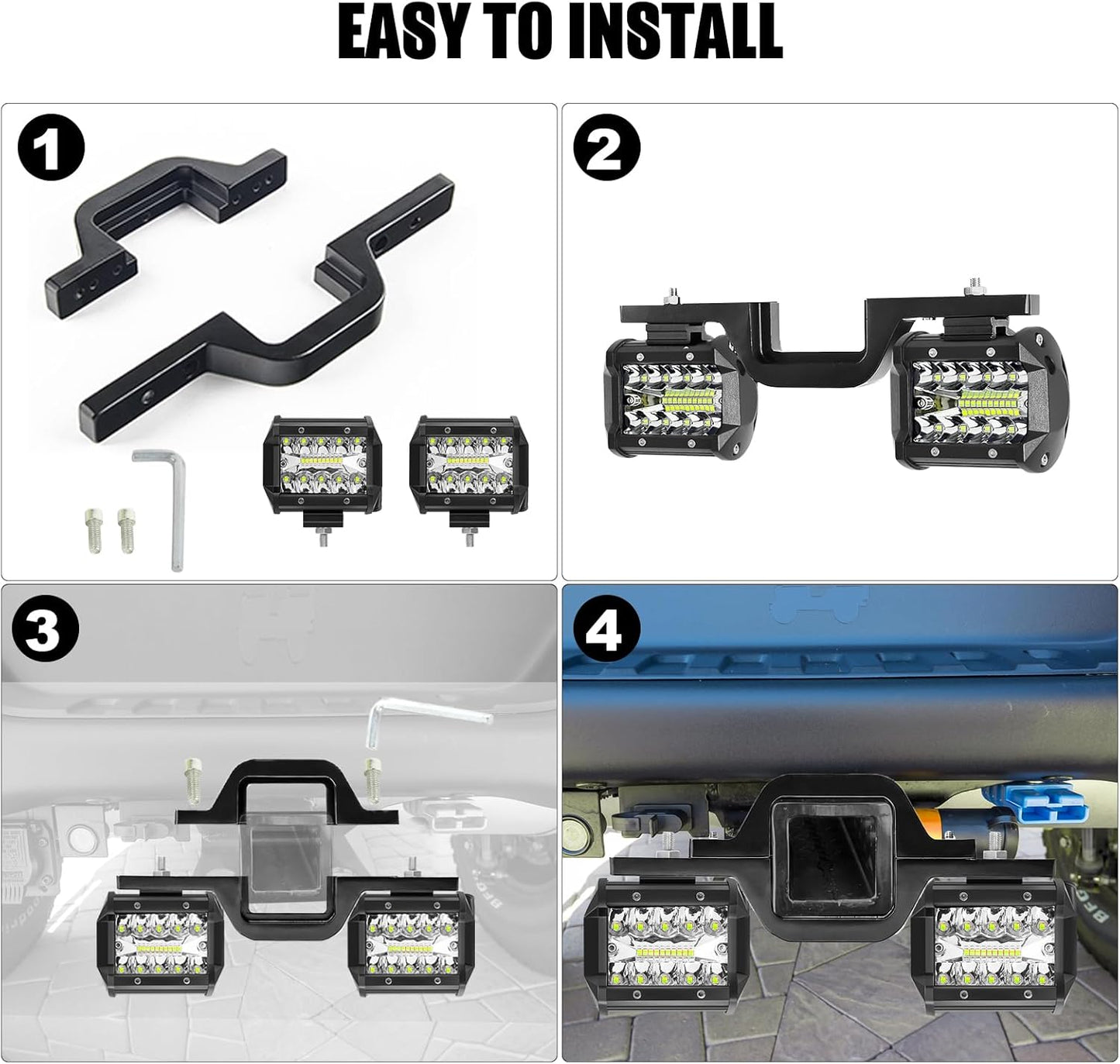 EASY TO INSTALL

1

2

3

4